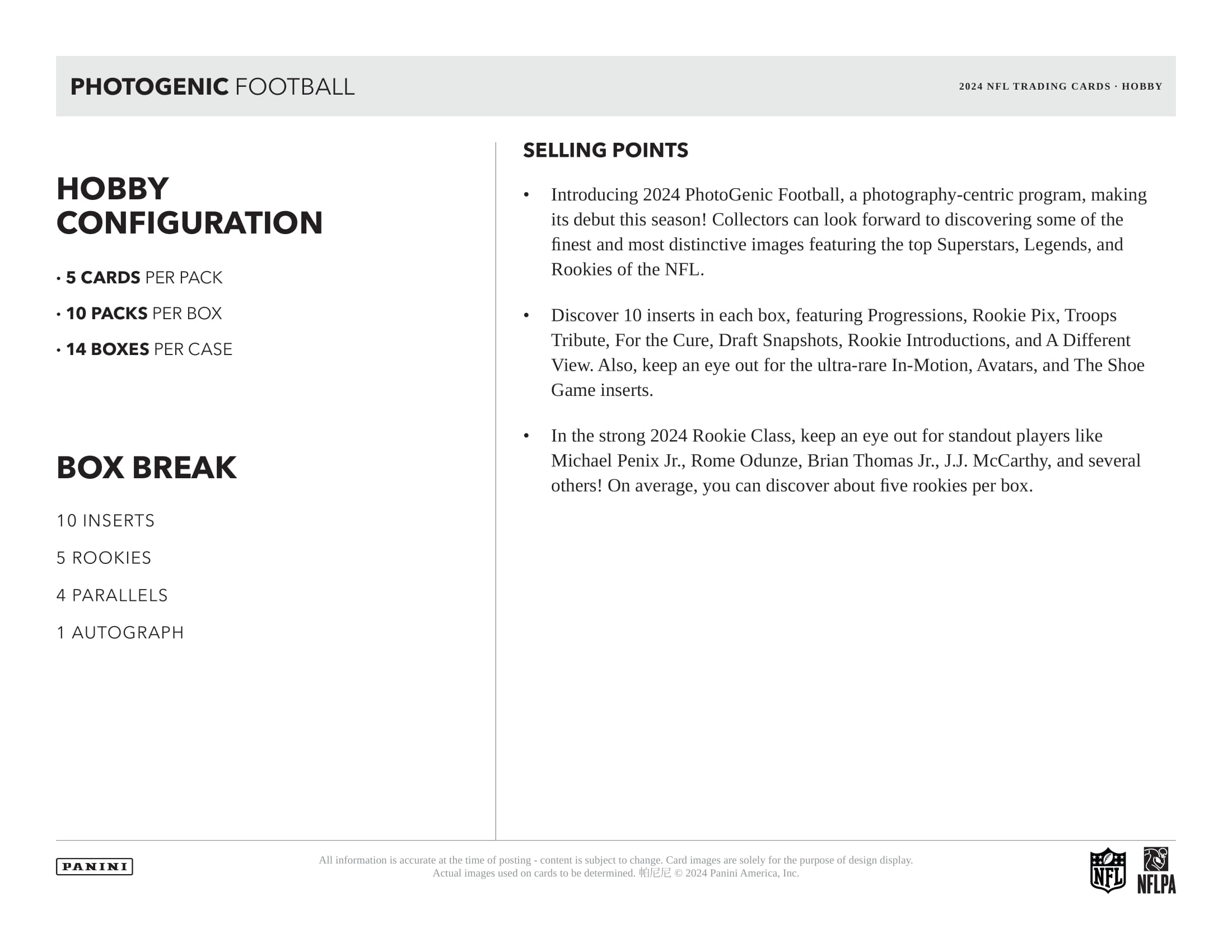 PHOTOGENIC FOOTBALL

2024 NFL TRADING CARDS · HOBBY

HOBBY CONFIGURATION

• 5 CARDS PER PACK

• 10 PACKS PER BOX

• 14 BOXES PER CASE

BOX BREAK

10 INSERTS

5 ROOKIES

4 PARALLELS

1 AUTOGRAPH

SELLING POINTS

• Introducing 2024 PhotoGenic Football, a photography-centric program, making its debut this season! Collectors can look forward to discovering some of the finest and most distinctive images featuring the top Superstars, Legends, and Rookies of the NFL.

• Discover 10 inserts in each box, featuring Progressions, Rookie Pix, Troops Tribute, For the Cure, Draft Snapshots, Rookie Introductions, and A Different View. Also, keep an eye out for the ultra-rare In-Motion, Avatars, and The Shoe Game inserts.

• In the strong 2024 Rookie Class, keep an eye out for standout players like Michael Penix Jr., Rome Odunze, Brian Thomas Jr., J.J. McCarthy, and several others! On average, you can discover about five rookies per box.

PANINI

All information is accurate at the time of posting - content is subject to change. Card images are solely for the purpose of design display. Actual images used on cards to be determined. 帕尼尼 © 2024 Panini America, Inc.

NFL

NFLPA